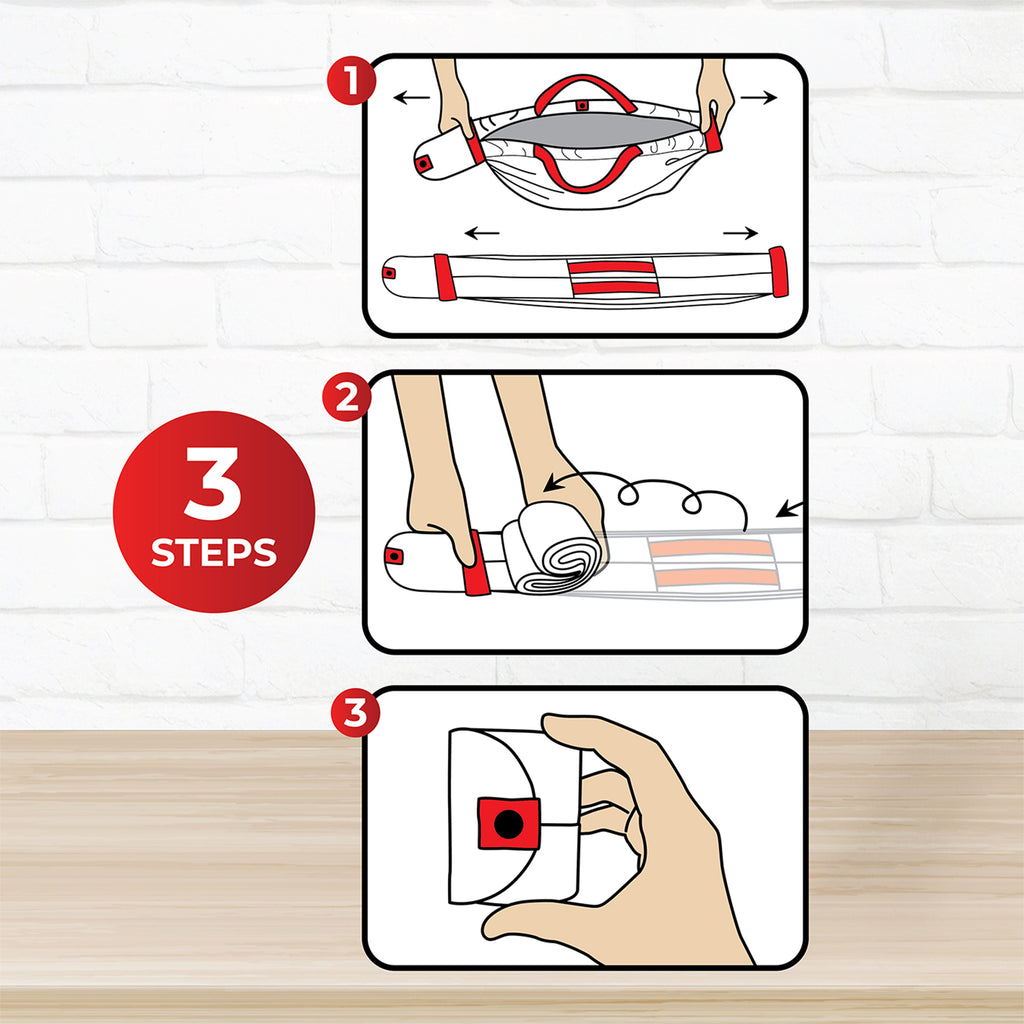 1

2

3
STEPS

3